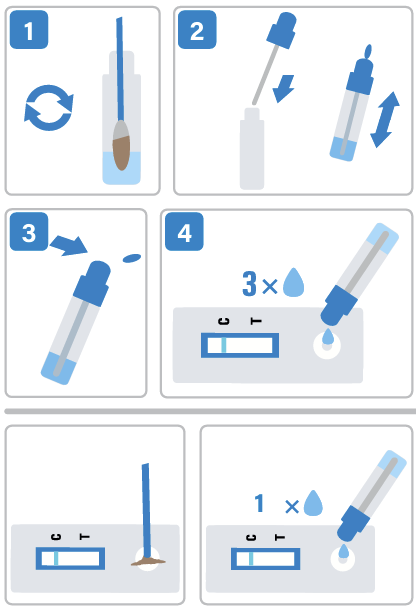 1

2

3

4

3 ×

C T

C T

1 ×

C T